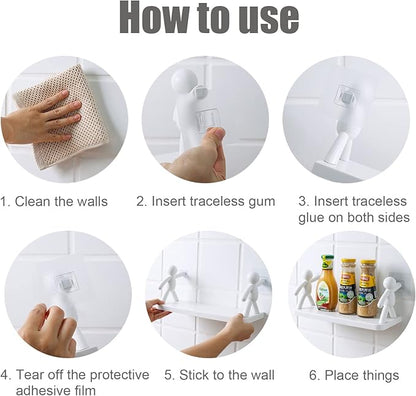 How to use

1. Clean the walls

2. Insert traceless gum

3. Insert traceless glue on both sides

4. Tear off the protective adhesive film

5. Stick to the wall

6. Place things