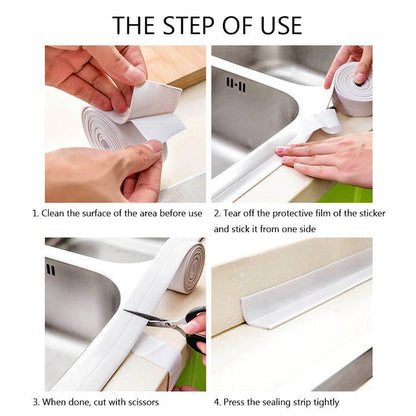 THE STEP OF USE

1. Clean the surface of the area before use

2. Tear off the protective film of the sticker and stick it from one side

3. When done, cut with scissors

4. Press the sealing strip tightly