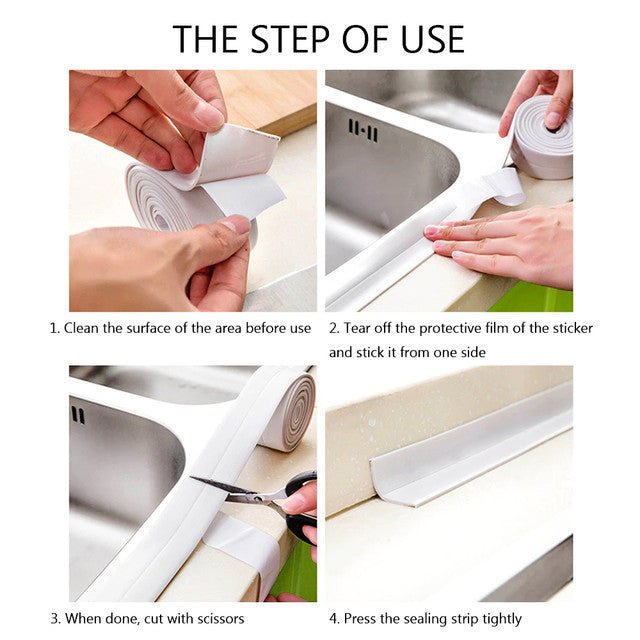 THE STEP OF USE

1. Clean the surface of the area before use

2. Tear off the protective film of the sticker and stick it from one side

3. When done, cut with scissors

4. Press the sealing strip tightly