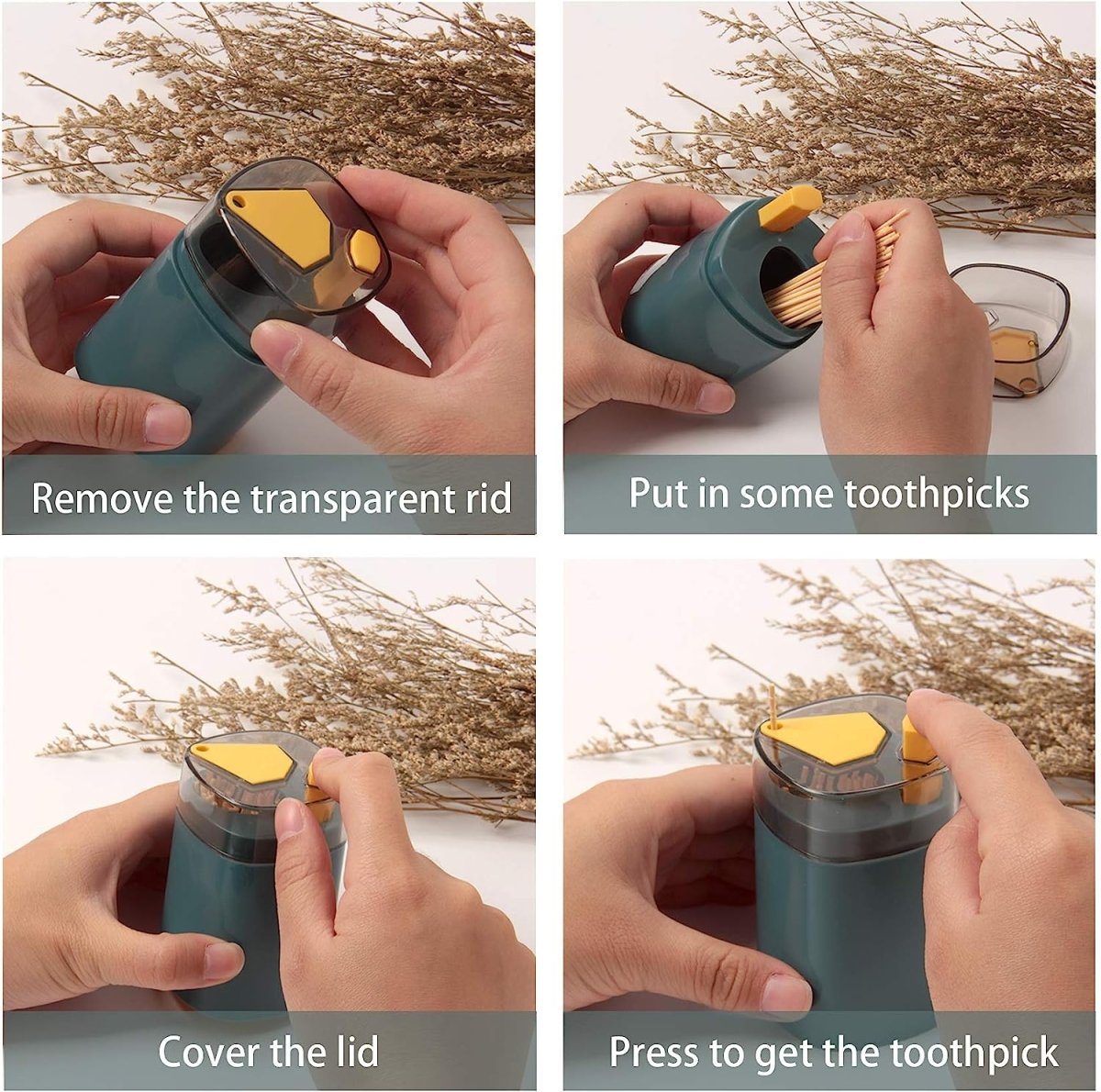 Remove the transparent rid

Put in some toothpicks

Cover the lid

Press to get the toothpick