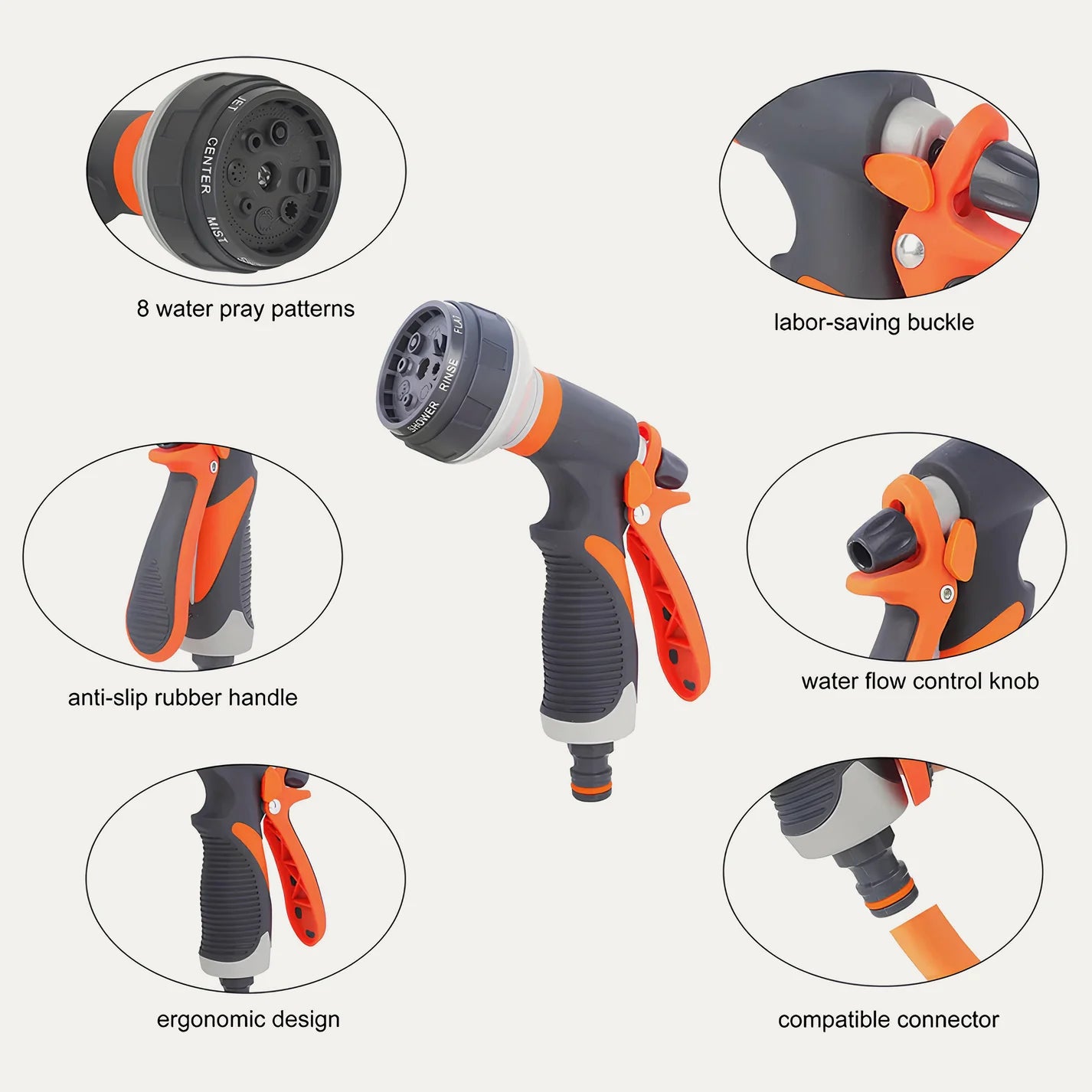 JET
CENTER
MIST

8 water pray patterns

labor-saving buckle

FLAT
RINSE
SHOWER

anti-slip rubber handle

water flow control knob

ergonomic design

compatible connector