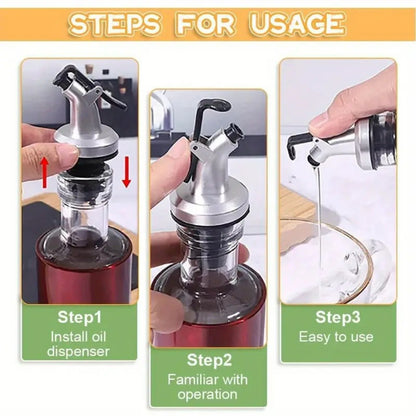 STEPS FOR USAGE

Step1
Install oil dispenser

Step2
Familiar with operation

Step3
Easy to use