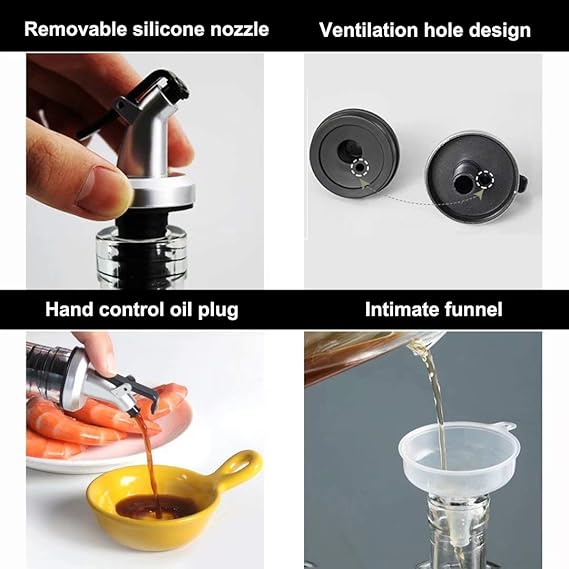 Removable silicone nozzle

Ventilation hole design

Hand control oil plug

Intimate funnel