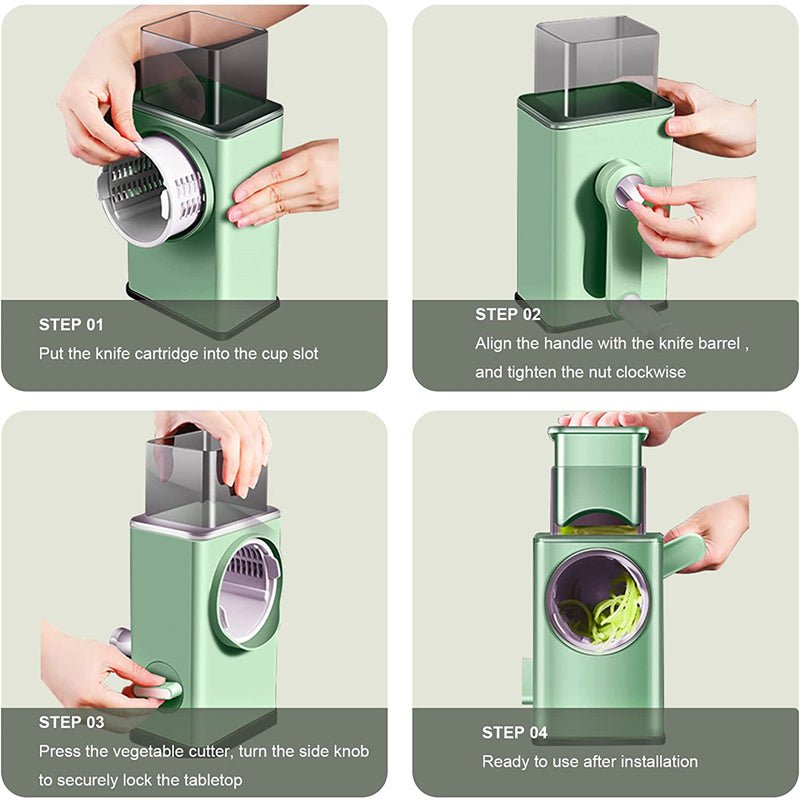 STEP 01
Put the knife cartridge into the cup slot

STEP 02
Align the handle with the knife barrel , and tighten the nut clockwise

STEP 03
Press the vegetable cutter, turn the side knob to securely lock the tabletop

STEP 04
Ready to use after installation