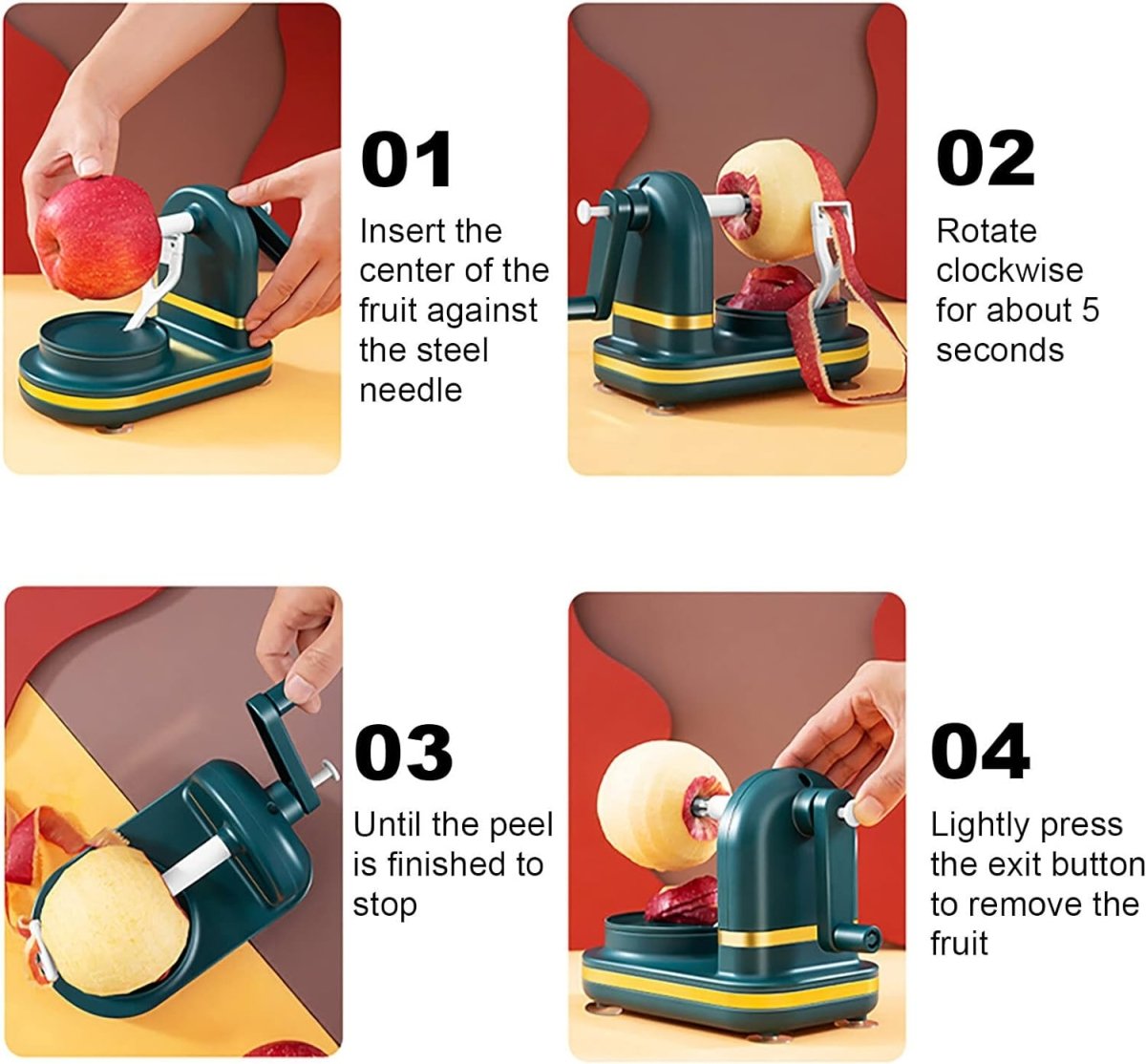 01

Insert the center of the fruit against the steel needle

02

Rotate clockwise for about 5 seconds

03

Until the peel is finished to stop

04

Lightly press the exit button to remove the fruit