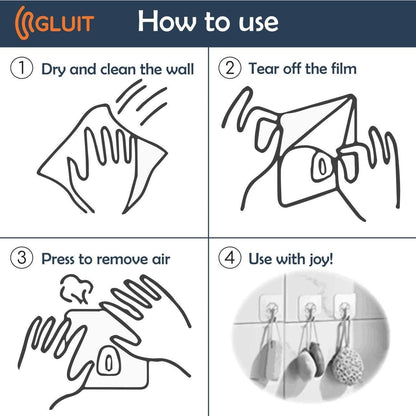 GLUIT How to use

① Dry and clean the wall

② Tear off the film

③ Press to remove air

④ Use with joy!