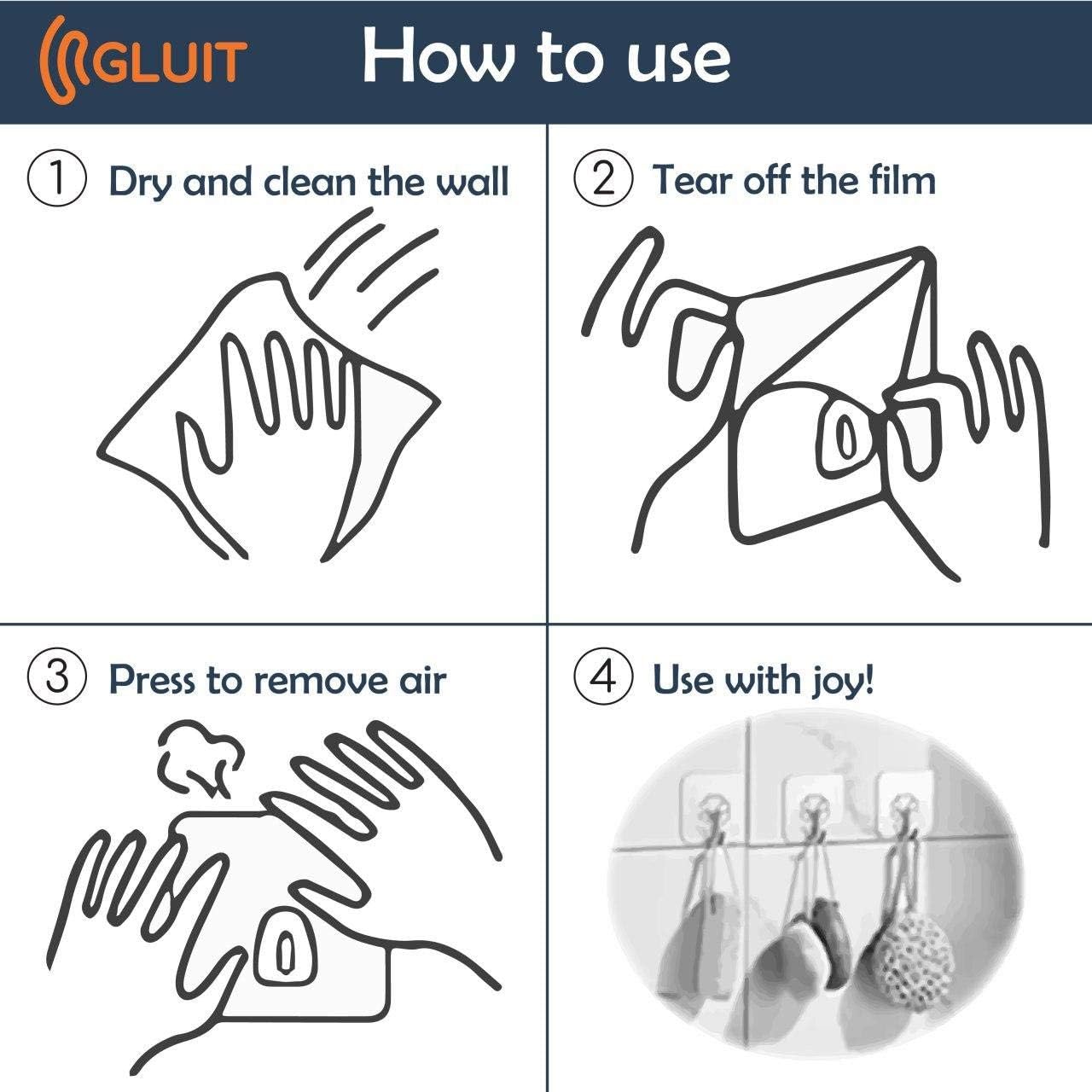 GLUIT How to use

1 Dry and clean the wall

2 Tear off the film

3 Press to remove air

4 Use with joy!