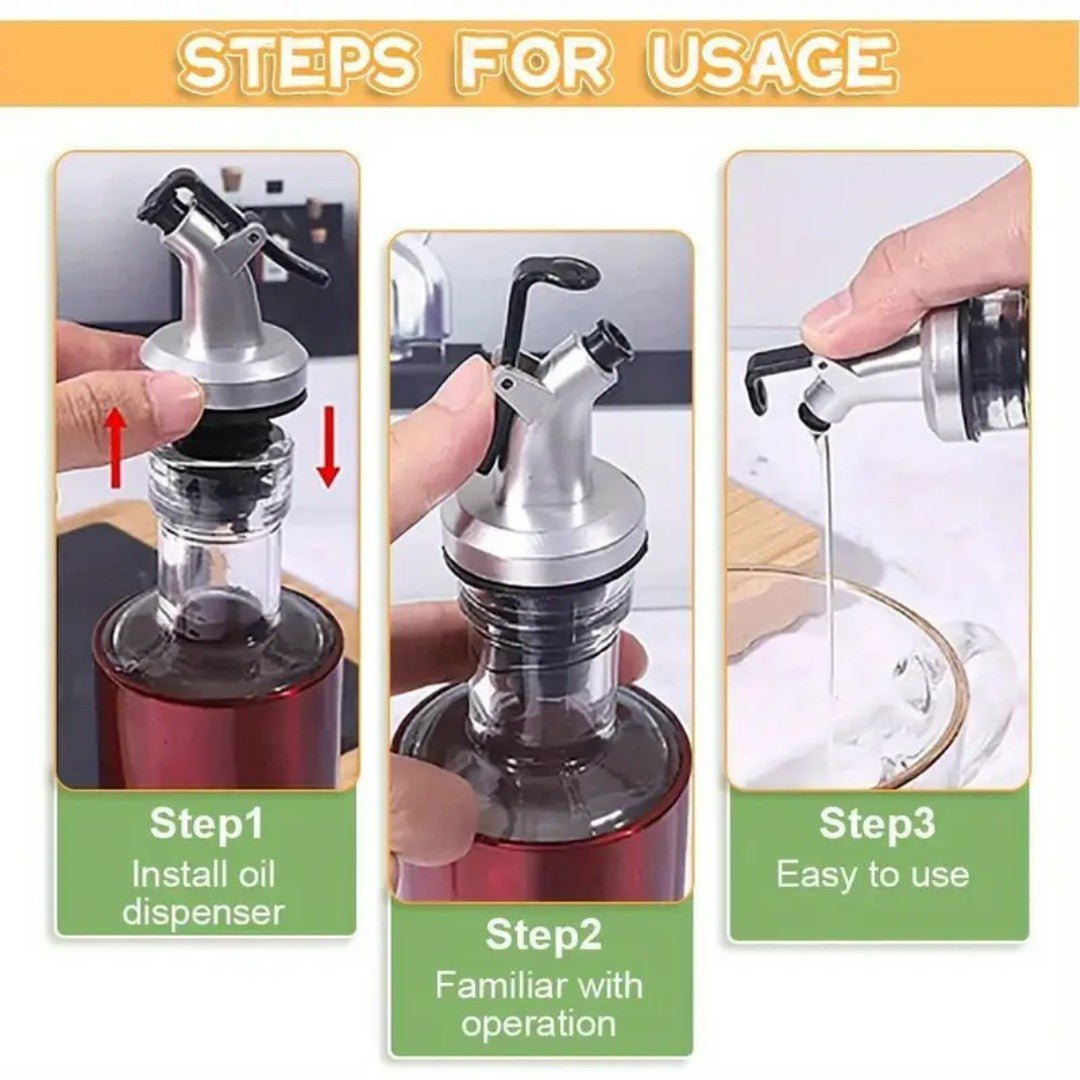 STEPS FOR USAGE

Step1
Install oil dispenser

Step2
Familiar with operation

Step3
Easy to use