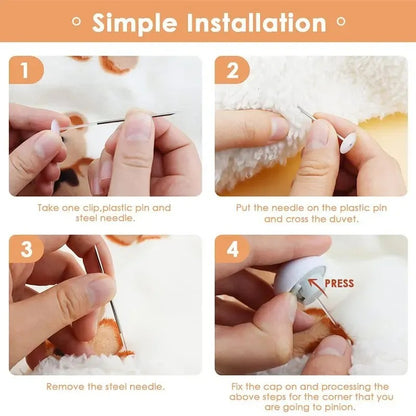 Simple Installation

1

Take one clip,plastic pin and steel needle.

2

Put the needle on the plastic pin and cross the duvet.

3

Remove the steel needle.

4

PRESS

Fix the cap on and processing the above steps for the corner that you are going to pinion.