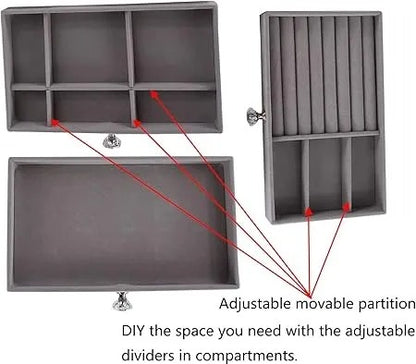 Adjustable movable partition

DIY the space you need with the adjustable dividers in compartments.