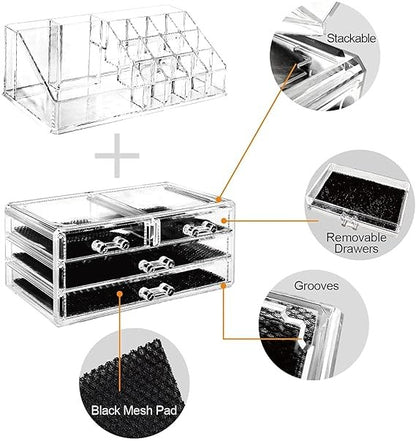 Stackable

Removable Drawers

Grooves

Black Mesh Pad