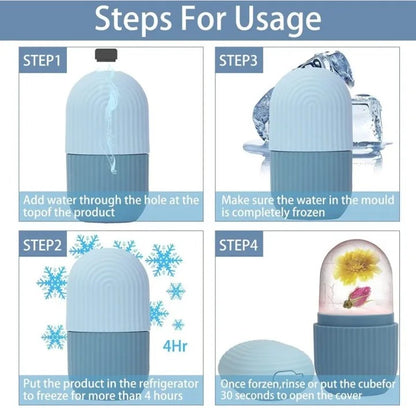 Steps For Usage

STEP1

Add water through the hole at the topof the product

STEP3

Make sure the water in the mould is completely frozen

STEP2

4Hr

Put the product in the refrigerator to freeze for more than 4 hours

STEP4

Once forzen,rinse or put the cubefor 30 seconds to open the cover