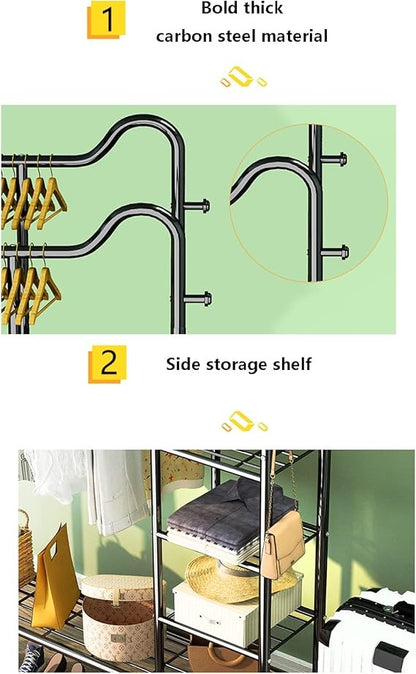 1 Bold thick carbon steel material

2 Side storage shelf