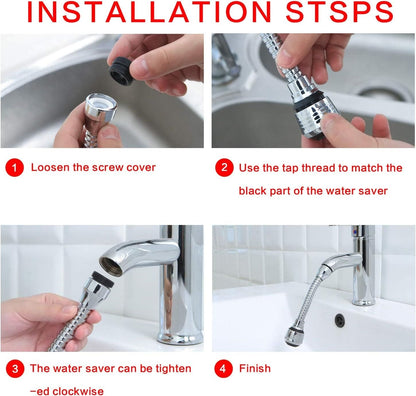 INSTALLATION STSPS

1 Loosen the screw cover

2 Use the tap thread to match the black part of the water saver

3 The water saver can be tighten –ed clockwise

4 Finish