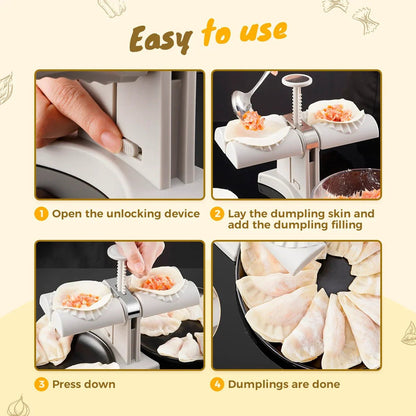 Easy to use

1 Open the unlocking device

2 Lay the dumpling skin and add the dumpling filling

3 Press down

4 Dumplings are done