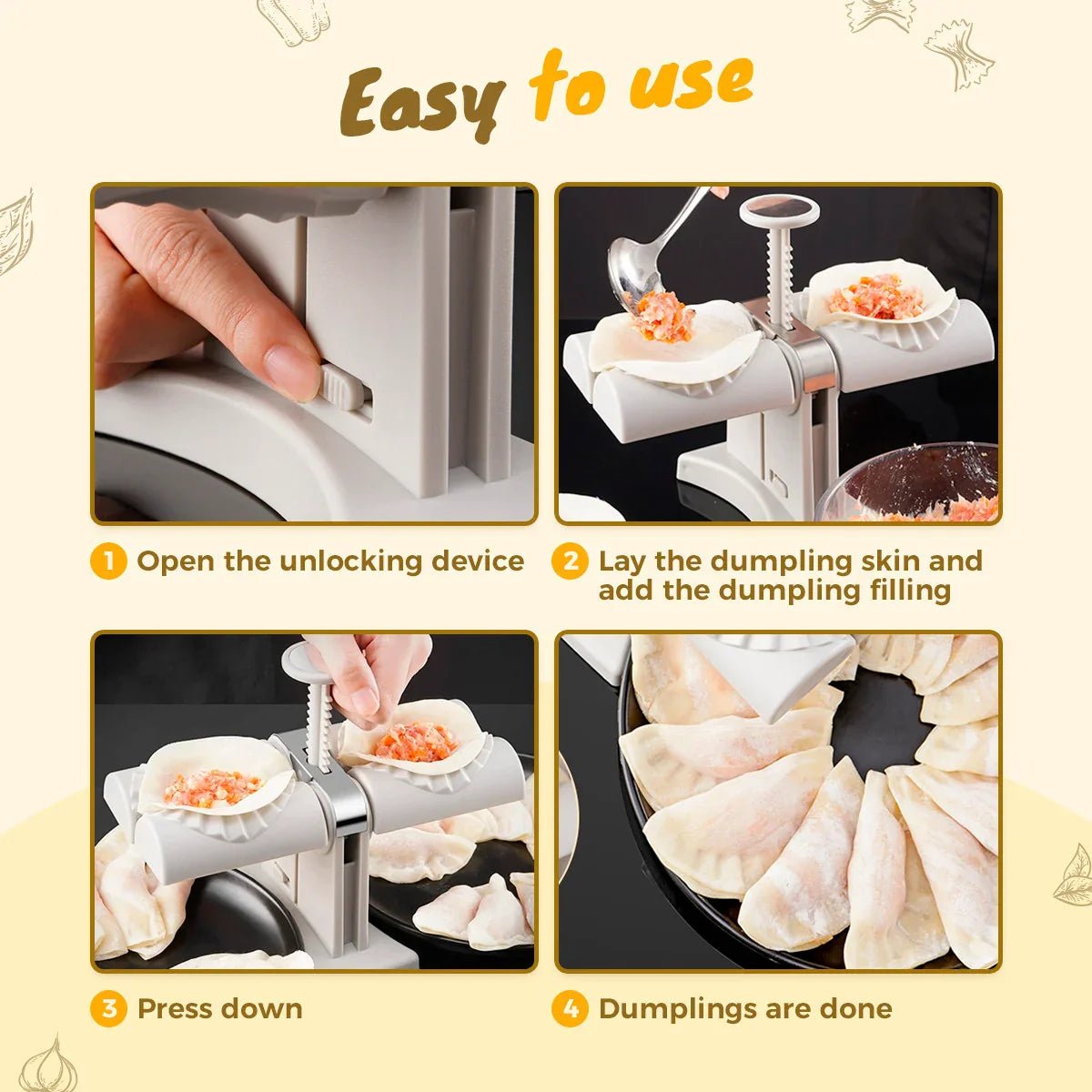 Easy to use

1 Open the unlocking device

2 Lay the dumpling skin and add the dumpling filling

3 Press down

4 Dumplings are done