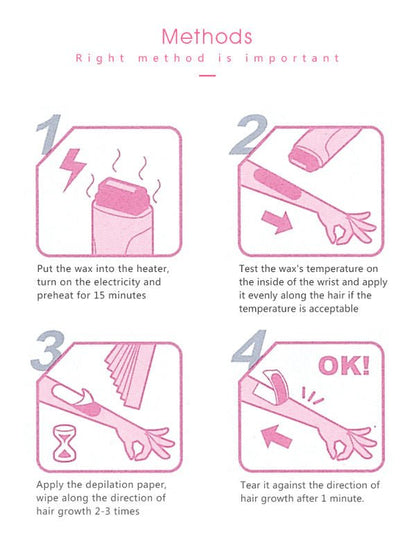 Methods

Right method is important

1

Put the wax into the heater, turn on the electricity and preheat for 15 minutes

2

Test the wax's temperature on the inside of the wrist and apply it evenly along the hair if the temperature is acceptable

3

Apply the depilation paper, wipe along the direction of hair growth 2-3 times

4

OK!

Tear it against the direction of hair growth after 1 minute.