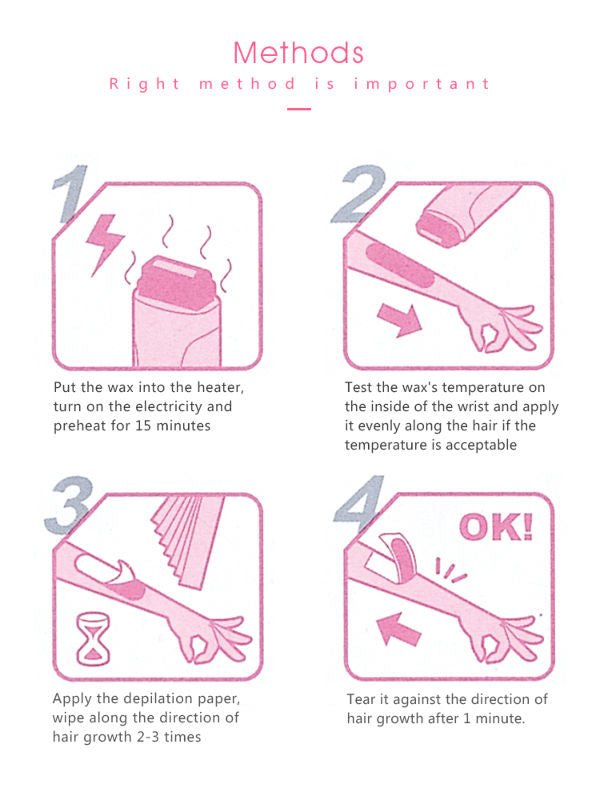 Methods
Right method is important

1

Put the wax into the heater, turn on the electricity and preheat for 15 minutes

2

Test the wax's temperature on the inside of the wrist and apply it evenly along the hair if the temperature is acceptable

3

Apply the depilation paper, wipe along the direction of hair growth 2-3 times

4

OK!

Tear it against the direction of hair growth after 1 minute.