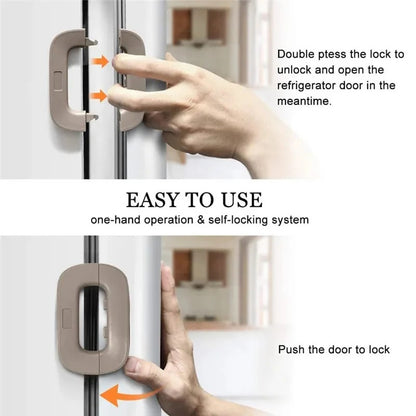 Double ptess the lock to unlock and open the refrigerator door in the meantime.

EASY TO USE

one-hand operation & self-locking system

Push the door to lock