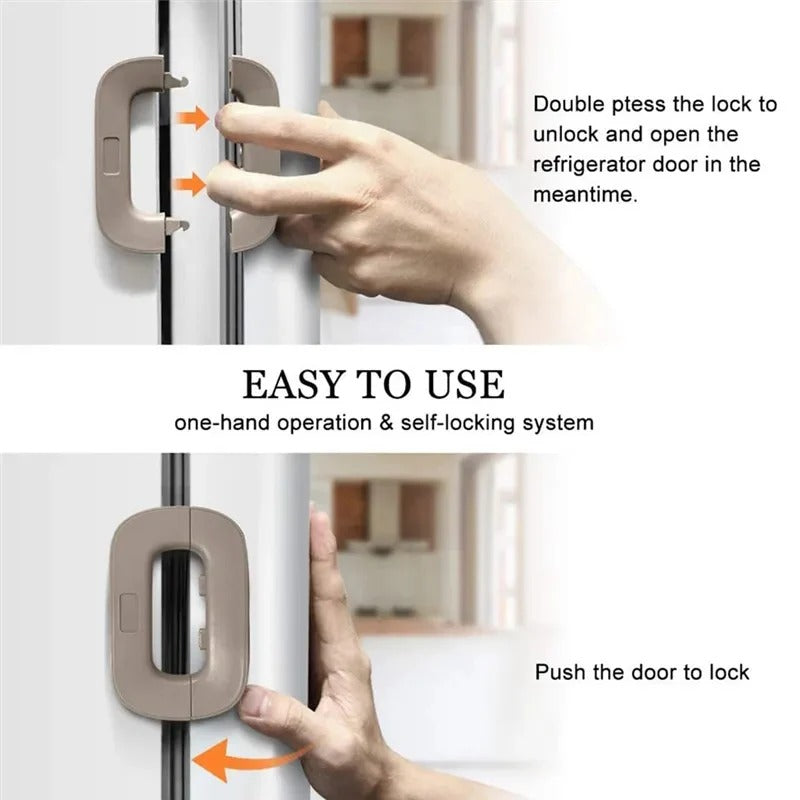 Double ptess the lock to unlock and open the refrigerator door in the meantime.

EASY TO USE

one-hand operation & self-locking system

Push the door to lock