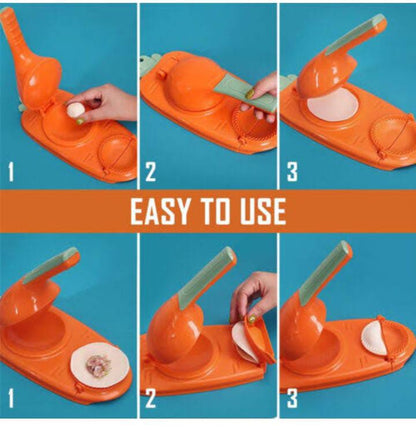 1
2
3
EASY TO USE
1
2
3