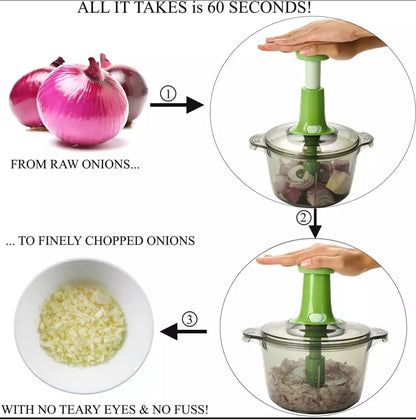 ALL IT TAKES is 60 SECONDS!

①

FROM RAW ONIONS...

②

... TO FINELY CHOPPED ONIONS

③

WITH NO TEARY EYES & NO FUSS!