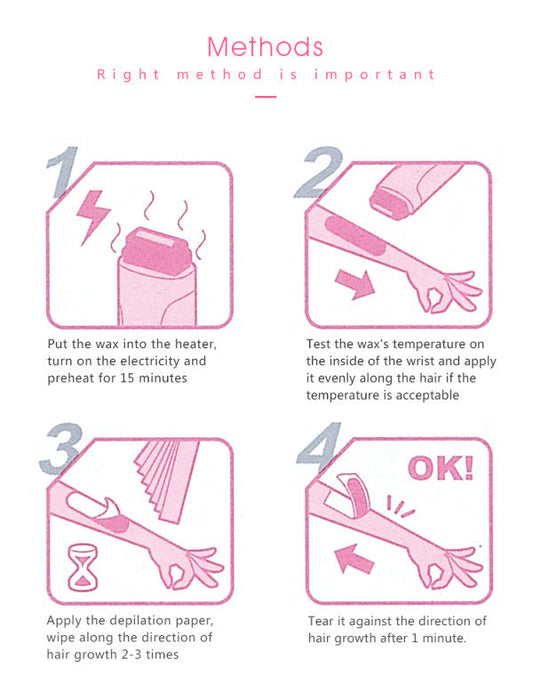 Methods
Right method is important

1

Put the wax into the heater, turn on the electricity and preheat for 15 minutes

2

Test the wax's temperature on the inside of the wrist and apply it evenly along the hair if the temperature is acceptable

3

Apply the depilation paper, wipe along the direction of hair growth 2-3 times

4

OK!

Tear it against the direction of hair growth after 1 minute.