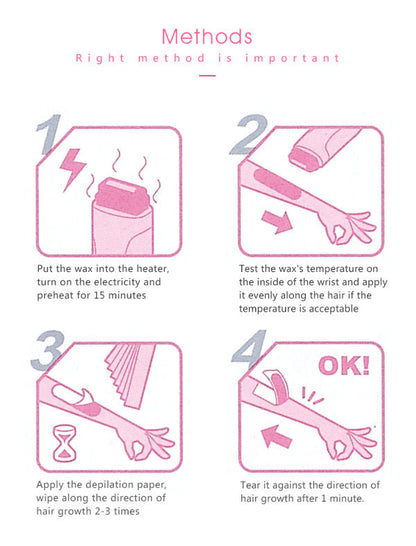 Methods

Right method is important

1

Put the wax into the heater, turn on the electricity and preheat for 15 minutes

2

Test the wax's temperature on the inside of the wrist and apply it evenly along the hair if the temperature is acceptable

3

Apply the depilation paper, wipe along the direction of hair growth 2-3 times

4

OK!

Tear it against the direction of hair growth after 1 minute.