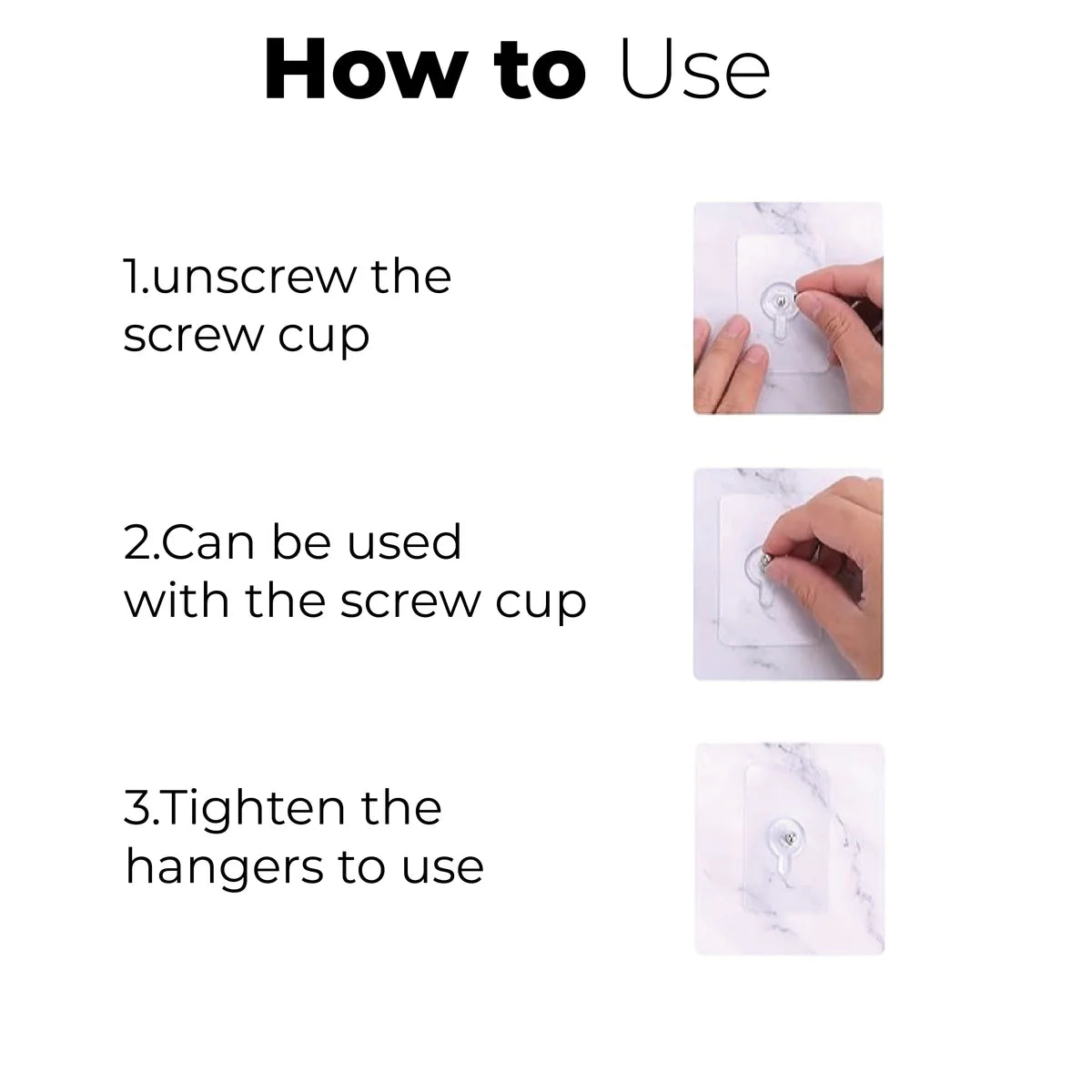 How to Use

1.unscrew the screw cup

2.Can be used with the screw cup

3.Tighten the hangers to use