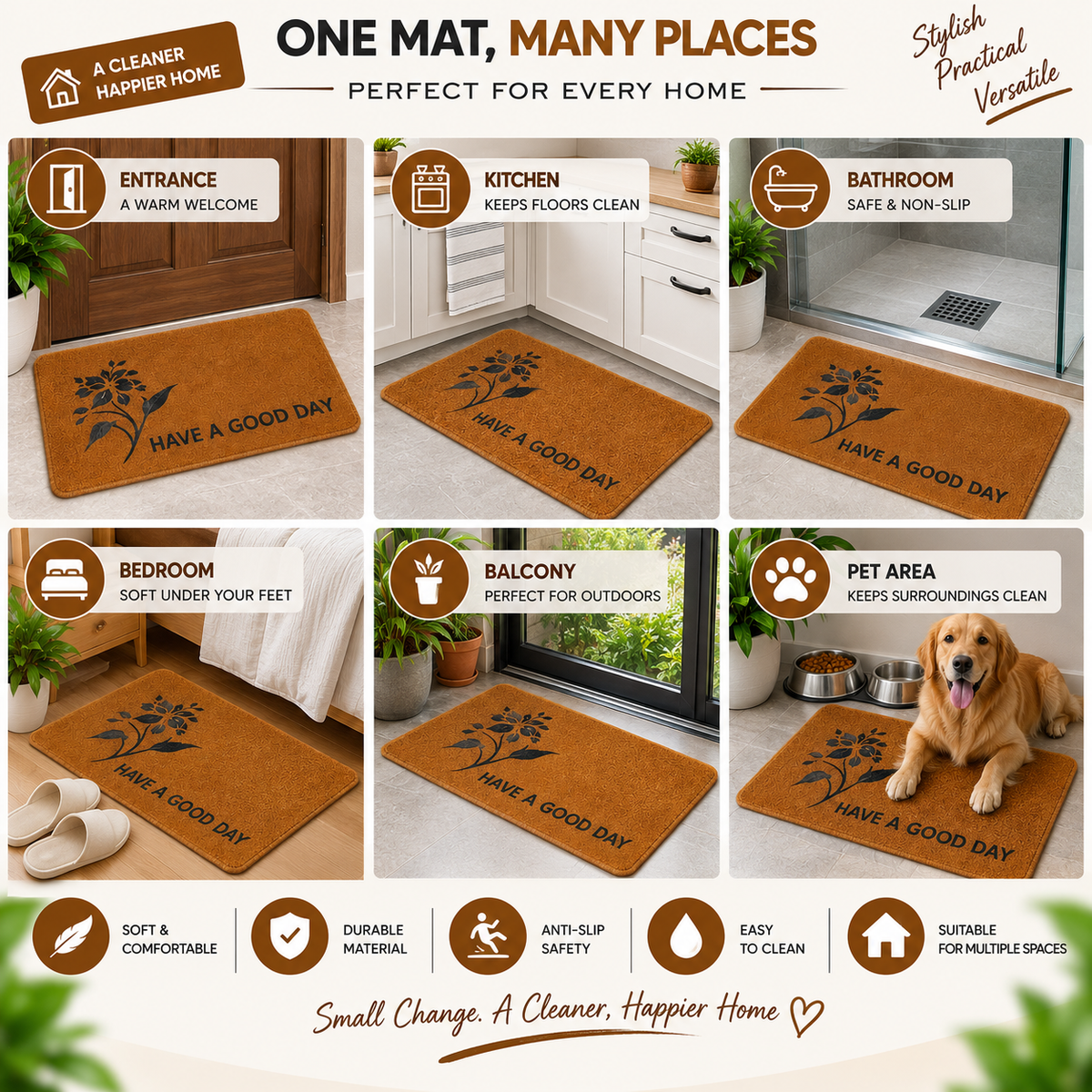 A CLEANER HAPPIER HOME

ONE MAT, MANY PLACES

PERFECT FOR EVERY HOME

Stylish
Practical
Versatile

ENTRANCE
A WARM WELCOME

HAVE A GOOD DAY

KITCHEN
KEEPS FLOORS CLEAN

HAVE A GOOD DAY

BATHROOM
SAFE & NON-SLIP

HAVE A GOOD DAY

BEDROOM
SOFT UNDER YOUR FEET

HAVE A GOOD DAY

BALCONY
PERFECT FOR OUTDOORS

HAVE A GOOD DAY

PET AREA
KEEPS SURROUNDINGS CLEAN

HAVE A GOOD DAY

SOFT & COMFORTABLE

DURABLE MATERIAL

ANTI-SLIP SAFETY

EASY TO CLEAN

SUITABLE FOR MULTIPLE SPACES

Small Change. A Cleaner, Happier Home