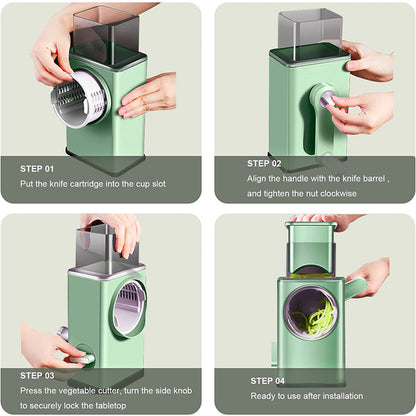 STEP 01

Put the knife cartridge into the cup slot

STEP 02

Align the handle with the knife barrel , and tighten the nut clockwise

STEP 03

Press the vegetable cutter, turn the side knob to securely lock the tabletop

STEP 04

Ready to use after installation