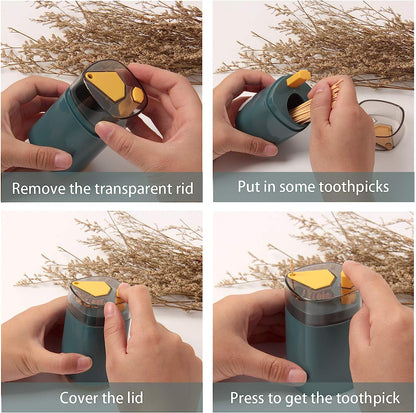 Remove the transparent rid

Put in some toothpicks

Cover the lid

Press to get the toothpick