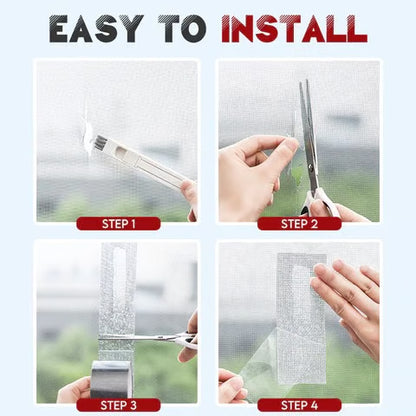 EASY TO INSTALL

STEP 1

STEP 2

STEP 3

STEP 4