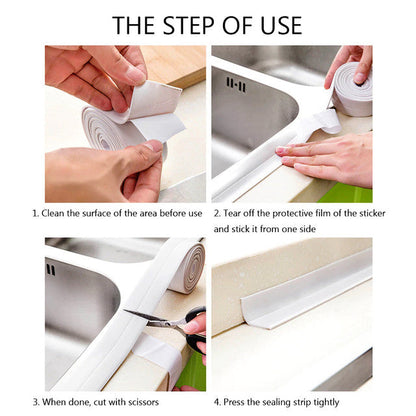 THE STEP OF USE

1. Clean the surface of the area before use

2. Tear off the protective film of the sticker and stick it from one side

3. When done, cut with scissors

4. Press the sealing strip tightly