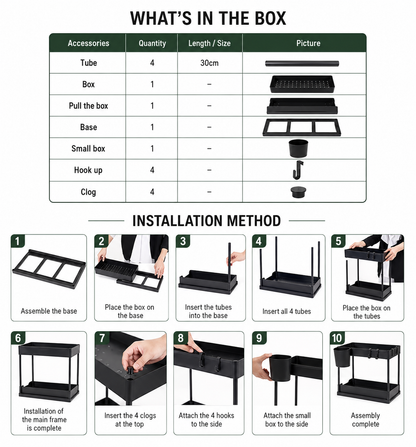 WHAT'S IN THE BOX

| Accessories | Quantity | Length / Size | Picture |
|---|---|---|---|
| Tube | 4 | 30cm | |
| Box | 1 | – | |
| Pull the box | 1 | – | |
| Base | 1 | – | |
| Small box | 1 | – | |
| Hook up | 4 | – | |
| Clog | 4 | – | |

INSTALLATION METHOD

1 Assemble the base

2 Place the box on the base

3 Insert the tubes into the base

4 Insert all 4 tubes

5 Place the box on the tubes

6 Installation of the main frame is complete

7 Insert the 4 clogs at the top

8 Attach the 4 hooks to the side

9 Attach the small box to the side

10 Assembly complete