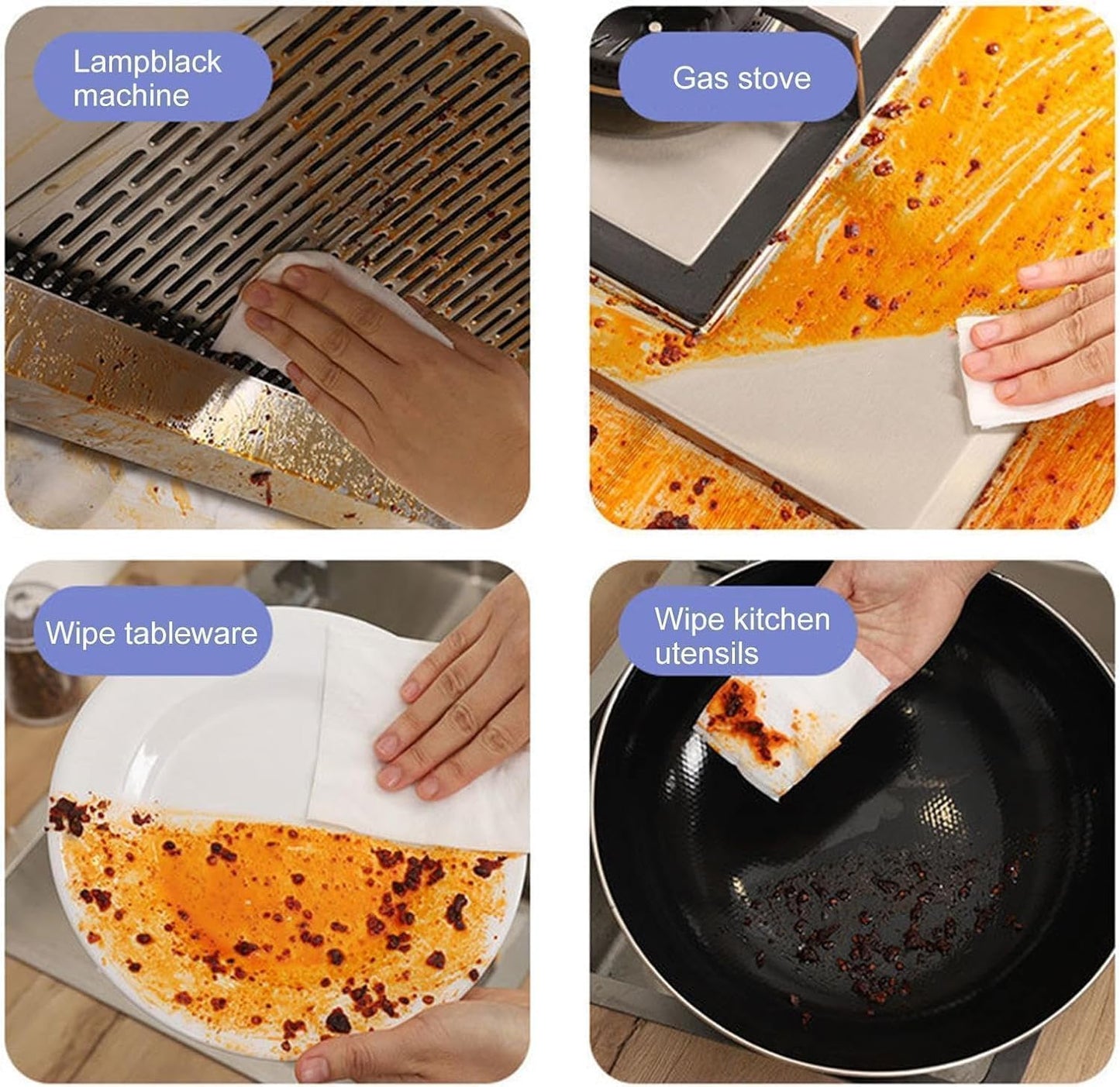 Lampblack machine

Gas stove

Wipe tableware

Wipe kitchen utensils