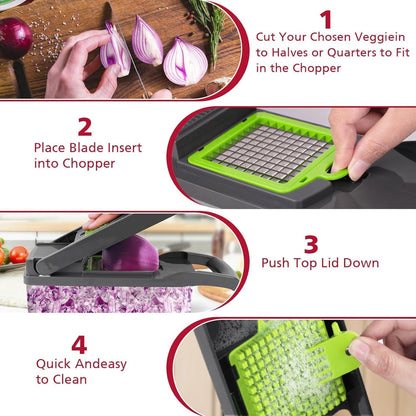 1
Cut Your Chosen Veggiein to Halves or Quarters to Fit in the Chopper

2
Place Blade Insert into Chopper

3
Push Top Lid Down

4
Quick Andeasy to Clean