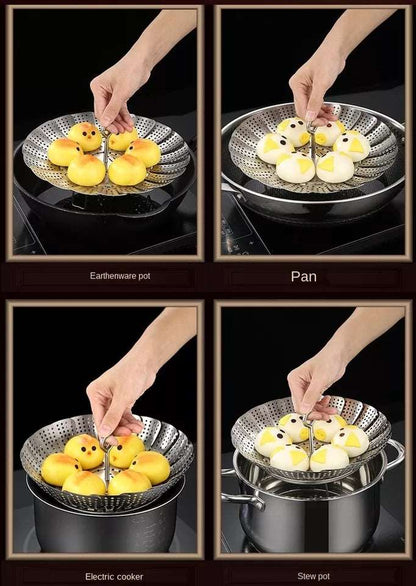 Earthenware pot

Pan

Electric cooker

Stew pot