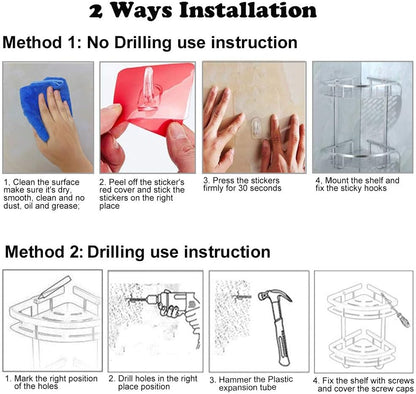 2 Ways Installation

Method 1: No Drilling use instruction

1. Clean the surface make sure it's dry, smooth, clean and no dust, oil and grease;

2. Peel off the sticker's red cover and stick the stickers on the right place

3. Press the stickers firmly for 30 seconds

4. Mount the shelf and fix the sticky hooks

Method 2: Drilling use instruction

1. Mark the right position of the holes

2. Drill holes in the right place position

3. Hammer the Plastic expansion tube

4. Fix the shelf with screws and cover the screw caps