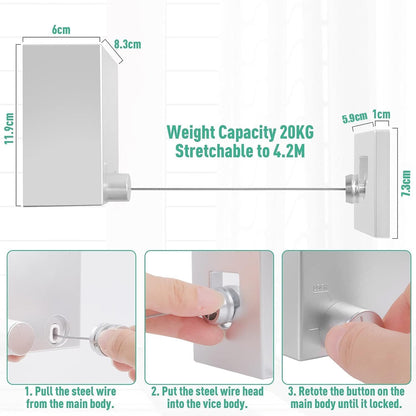 6cm
8.3cm
11.9cm

Weight Capacity 20KG
Stretchable to 4.2M

5.9cm
1cm
7.3cm

1. Pull the steel wire from the main body.

2. Put the steel wire head into the vice body.

3. Retote the button on the main body until it locked.