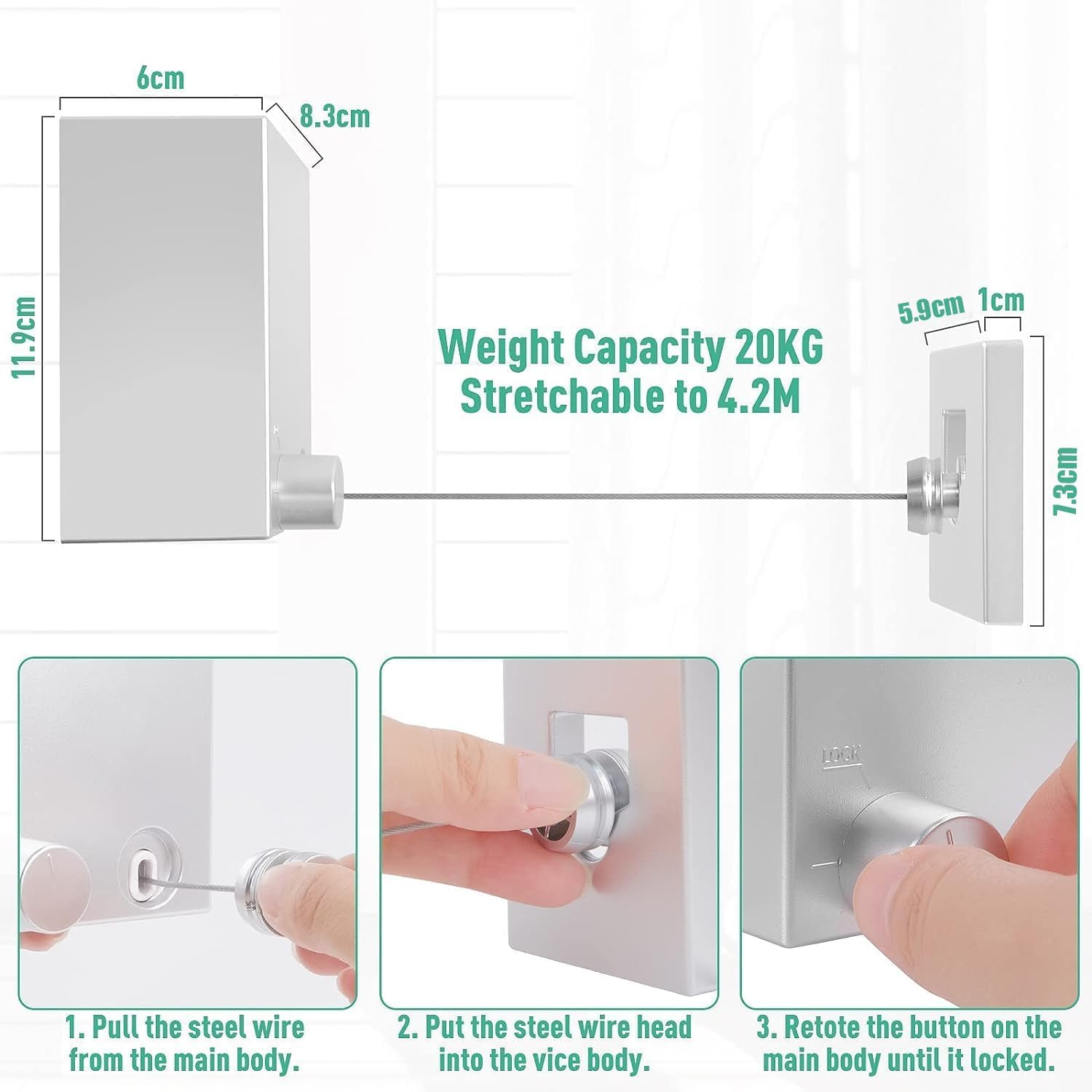 6cm

8.3cm

11.9cm

Weight Capacity 20KG
Stretchable to 4.2M

5.9cm

1cm

7.3cm

LOCK

1. Pull the steel wire from the main body.

2. Put the steel wire head into the vice body.

3. Retote the button on the main body until it locked.