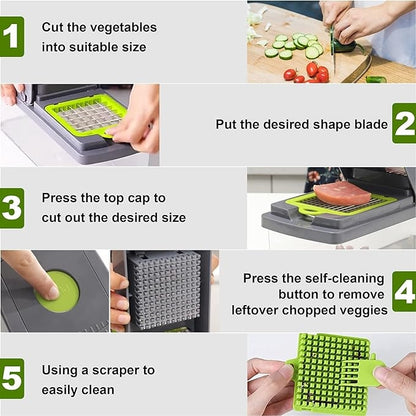 1 Cut the vegetables into suitable size

Put the desired shape blade 2

3 Press the top cap to cut out the desired size

Press the self-cleaning button to remove leftover chopped veggies 4

5 Using a scraper to easily clean