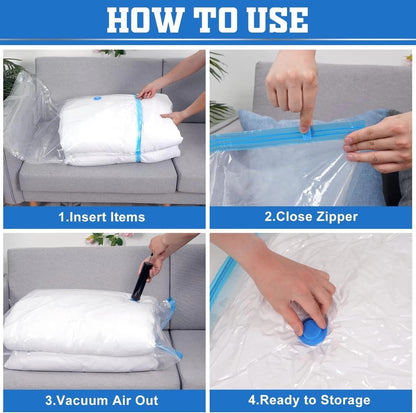 HOW TO USE

1.Insert Items

2.Close Zipper

3.Vacuum Air Out

4.Ready to Storage