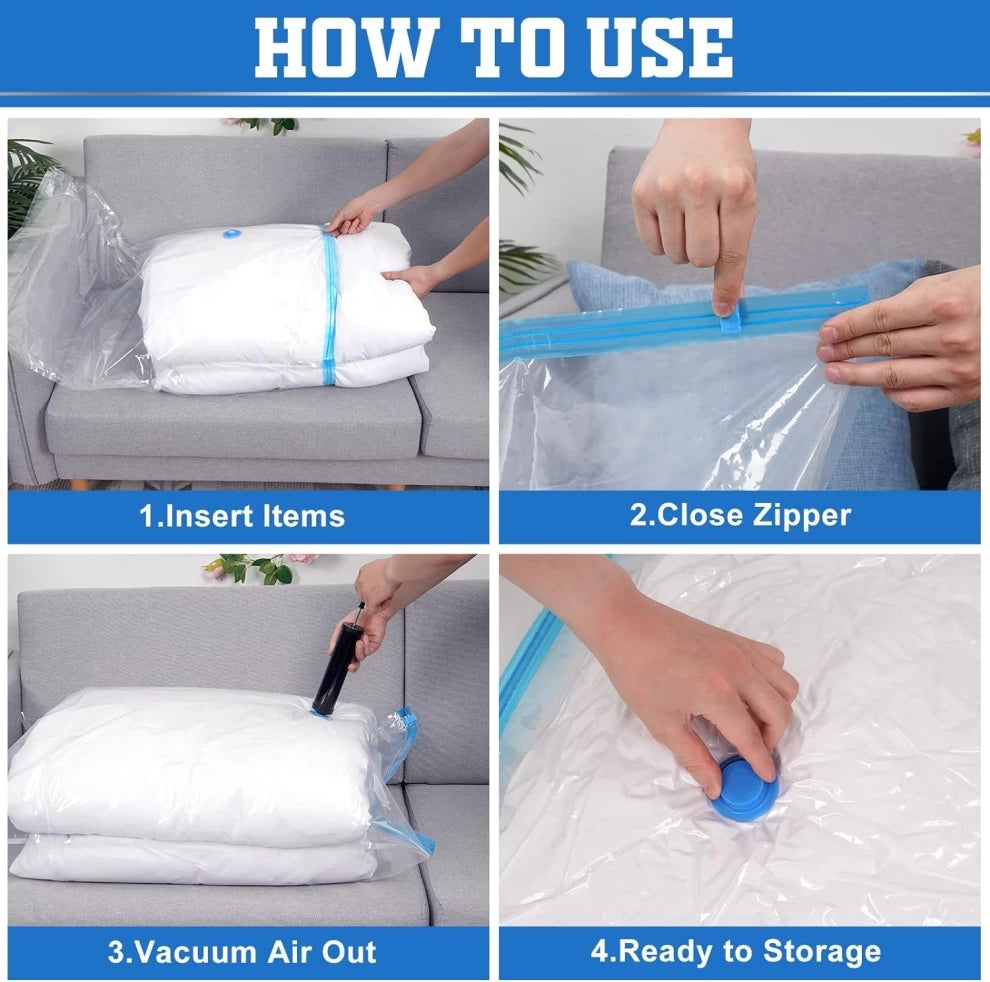 HOW TO USE

1.Insert Items

2.Close Zipper

3.Vacuum Air Out

4.Ready to Storage