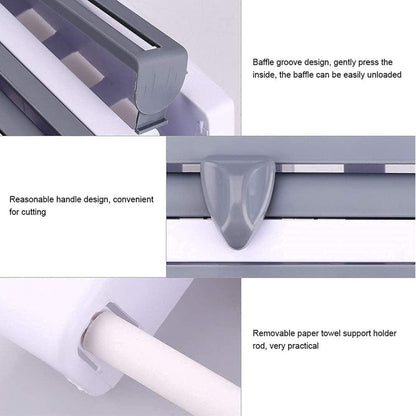 Baffle groove design, gently press the inside, the baffle can be easily unloaded

Reasonable handle design, convenient for cutting

Removable paper towel support holder rod, very practical