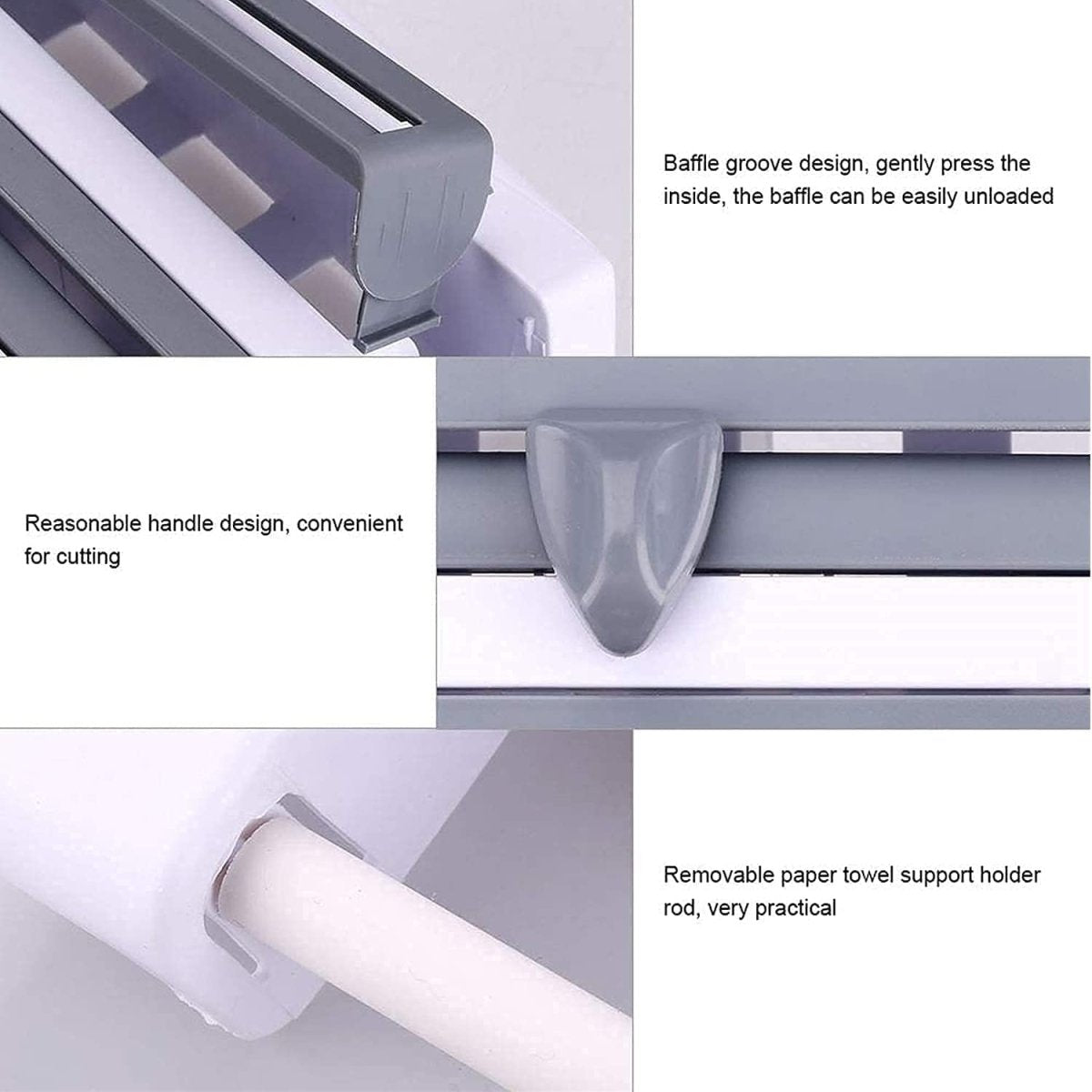 Baffle groove design, gently press the inside, the baffle can be easily unloaded

Reasonable handle design, convenient for cutting

Removable paper towel support holder rod, very practical