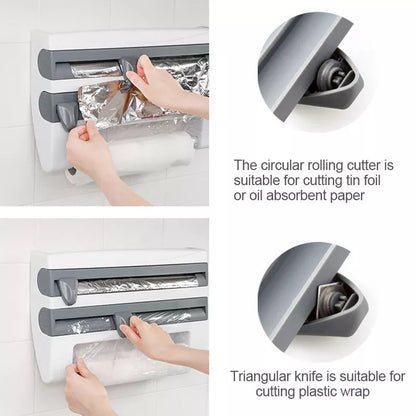 The circular rolling cutter is suitable for cutting tin foil or oil absorbent paper

Triangular knife is suitable for cutting plastic wrap