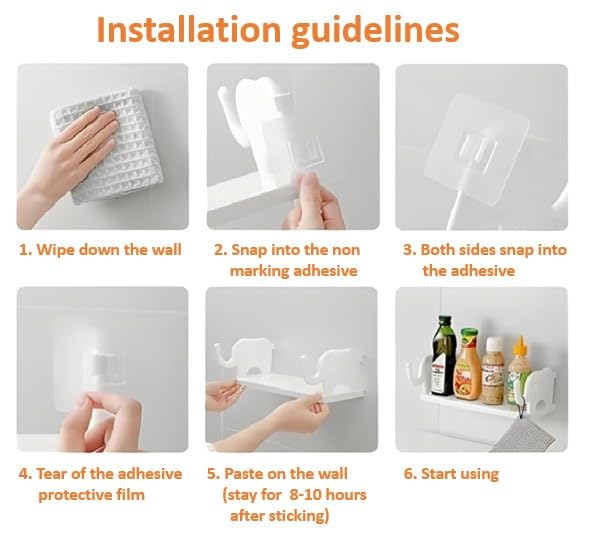 Installation guidelines

1. Wipe down the wall

2. Snap into the non marking adhesive

3. Both sides snap into the adhesive

4. Tear of the adhesive protective film

5. Paste on the wall (stay for 8-10 hours after sticking)

6. Start using