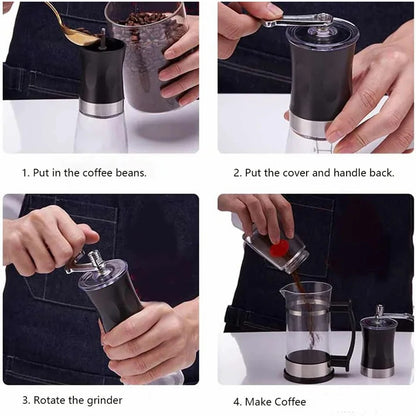 1. Put in the coffee beans.

2. Put the cover and handle back.

3. Rotate the grinder

4. Make Coffee