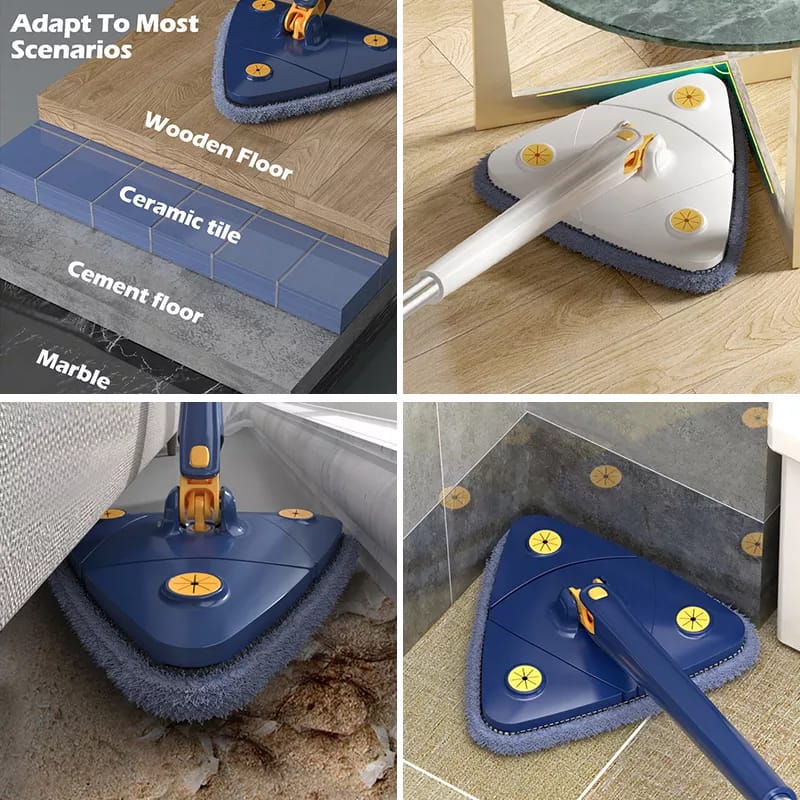 Adapt To Most Scenarios

Wooden Floor

Ceramic tile

Cement floor

Marble